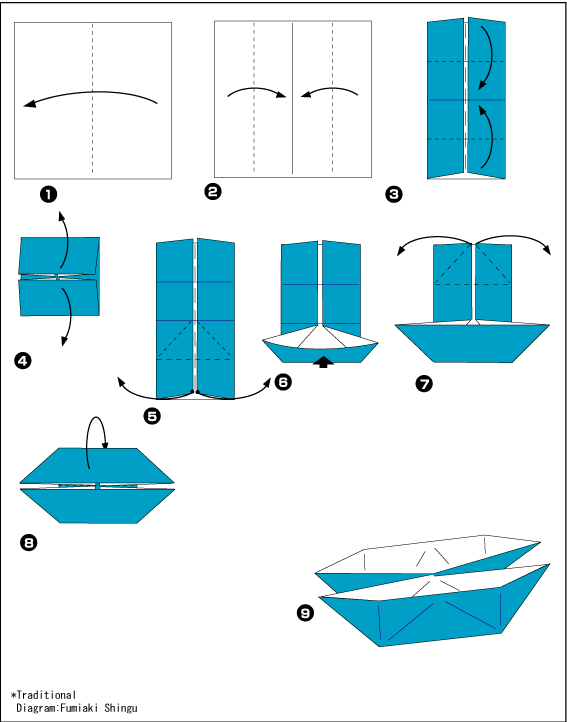 ❶
❷
❸
❹
❺
❻
❼
❽
❾

*Traditional
Diagram:Fumiaki Shingu