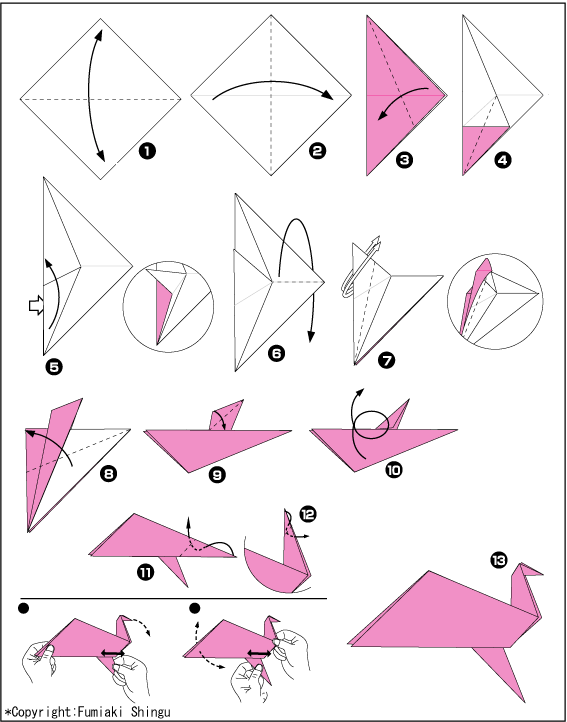 ❶
❷
❸
❹
❺
❻
❼
❽
❾
❿
⓫
⓬
⓭
*Copyright:Fumiaki Shingu