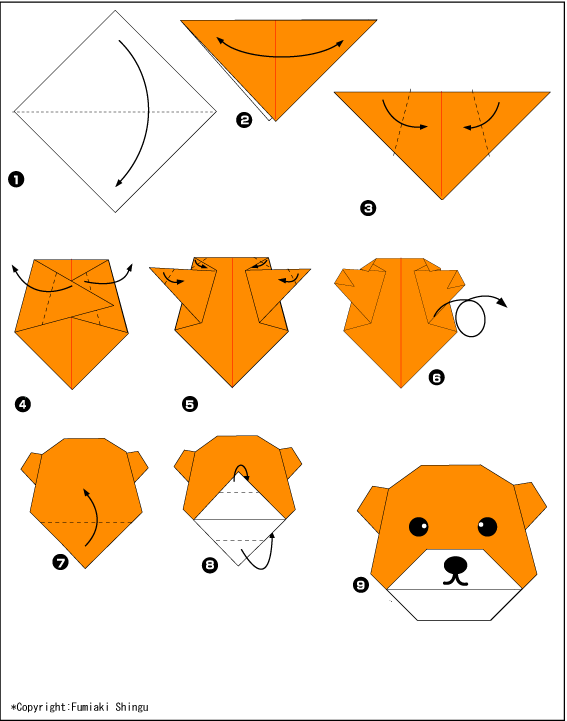 ❶

❷

❸

❹

❺

❻

❼

❽

❾

*Copyright:Fumiaki Shingu