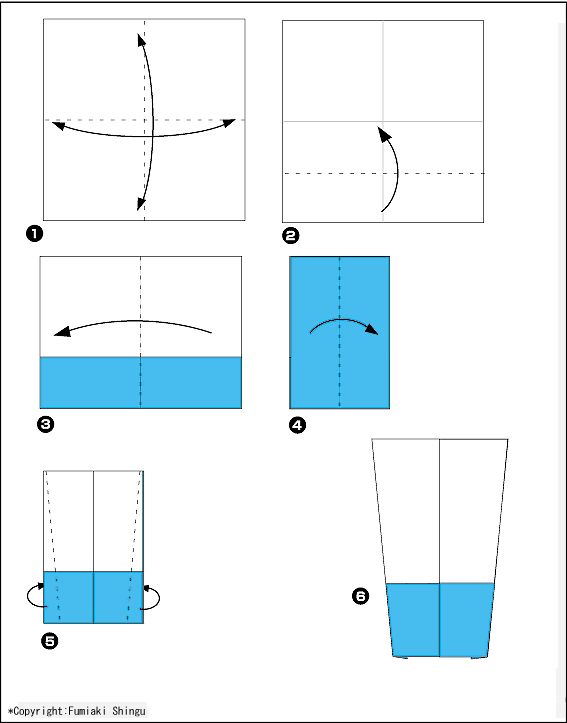 ❶ ❷ ❸ ❹ ❺ ❻

*Copyright:Fumiaki Shingu