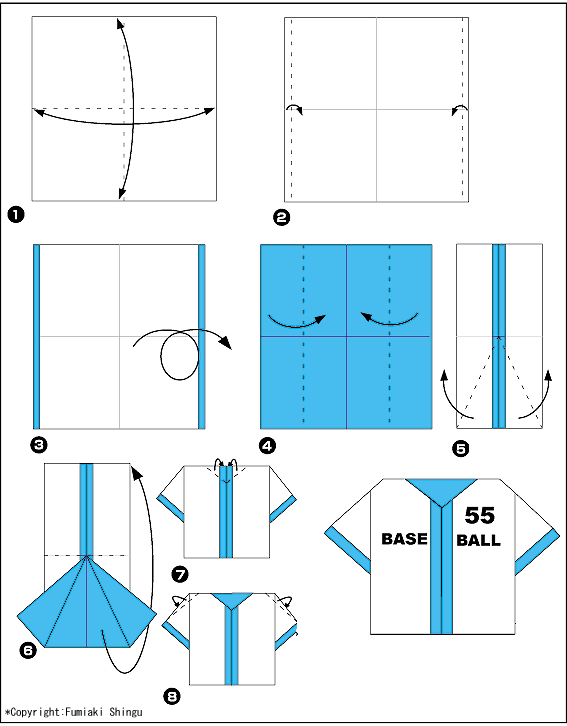 ❶

❷

❸

❹

❺

❻

❼

❽

55

BASE

BALL

*Copyright:Fumiaki Shingu