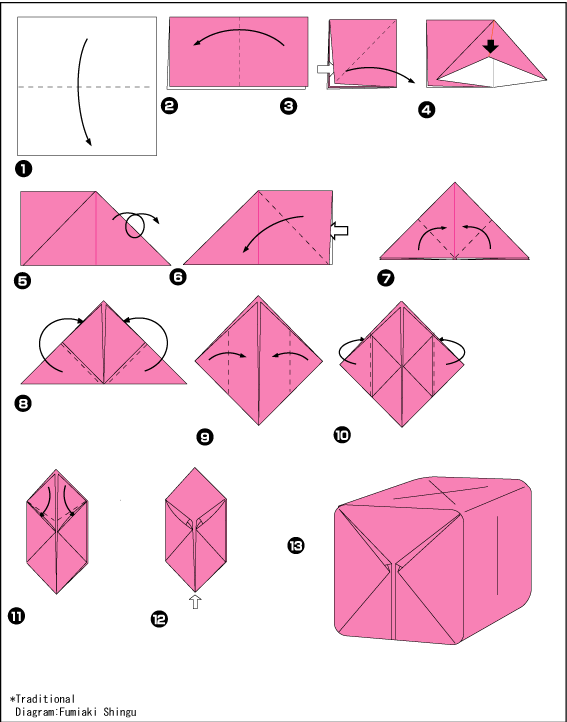 ❶
❷
❸
❹
❺
❻
❼
❽
❾
❿
⓫
⓬
⓭

*Traditional
Diagram:Fumiaki Shingu