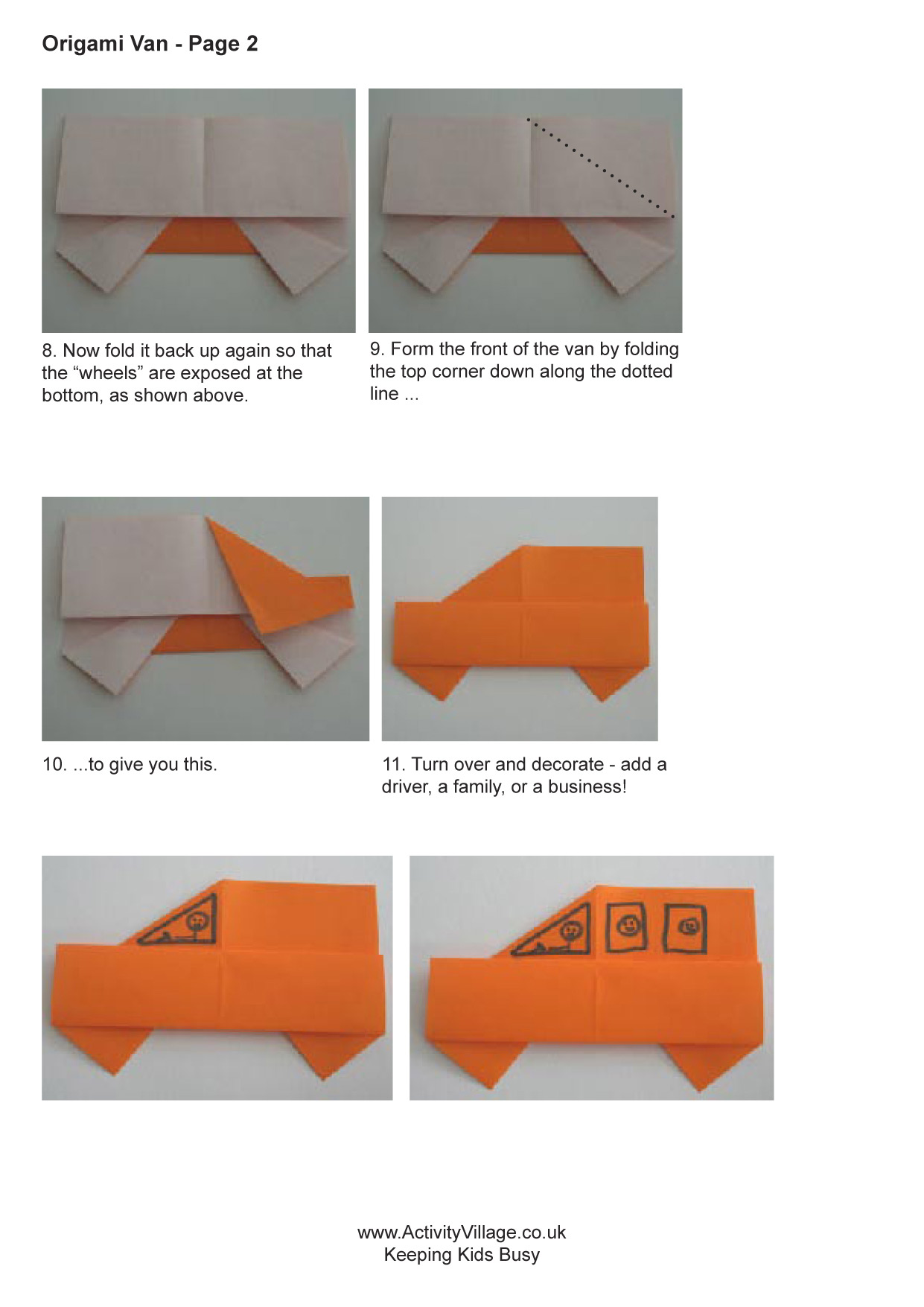 Origami Van - Page 2

8. Now fold it back up again so that the “wheels” are exposed at the bottom, as shown above.

9. Form the front of the van by folding the top corner down along the dotted line ...

10. ...to give you this.

11. Turn over and decorate - add a driver, a family, or a business!

www.ActivityVillage.co.uk
Keeping Kids Busy