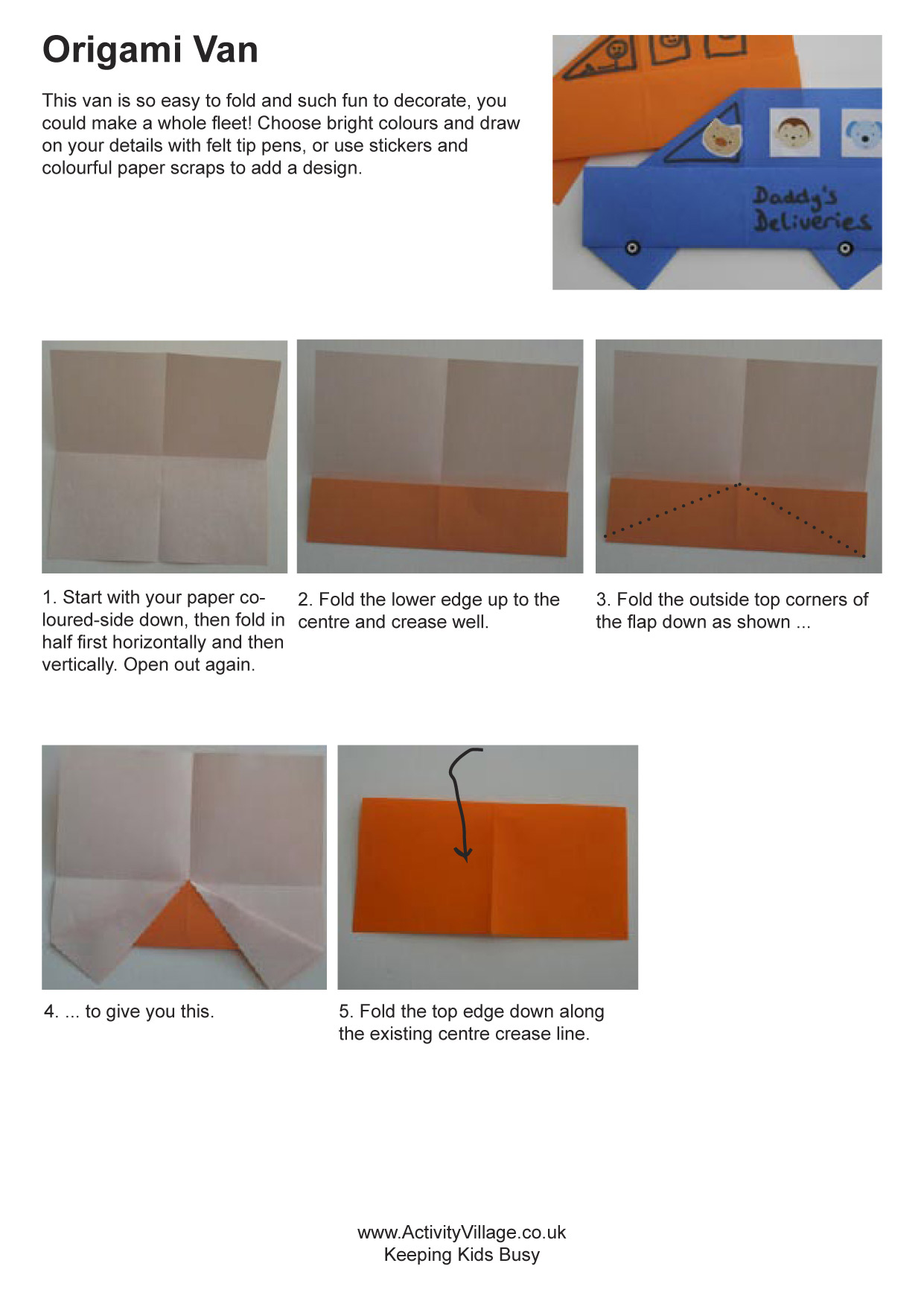 Origami Van

This van is so easy to fold and such fun to decorate, you could make a whole fleet! Choose bright colours and draw on your details with felt tip pens, or use stickers and colourful paper scraps to add a design.

Daddy's Deliveries

1. Start with your paper coloured-side down, then fold in half first horizontally and then vertically. Open out again.

2. Fold the lower edge up to the centre and crease well.

3. Fold the outside top corners of the flap down as shown ...

4. ... to give you this.

5. Fold the top edge down along the existing centre crease line.

www.ActivityVillage.co.uk
Keeping Kids Busy