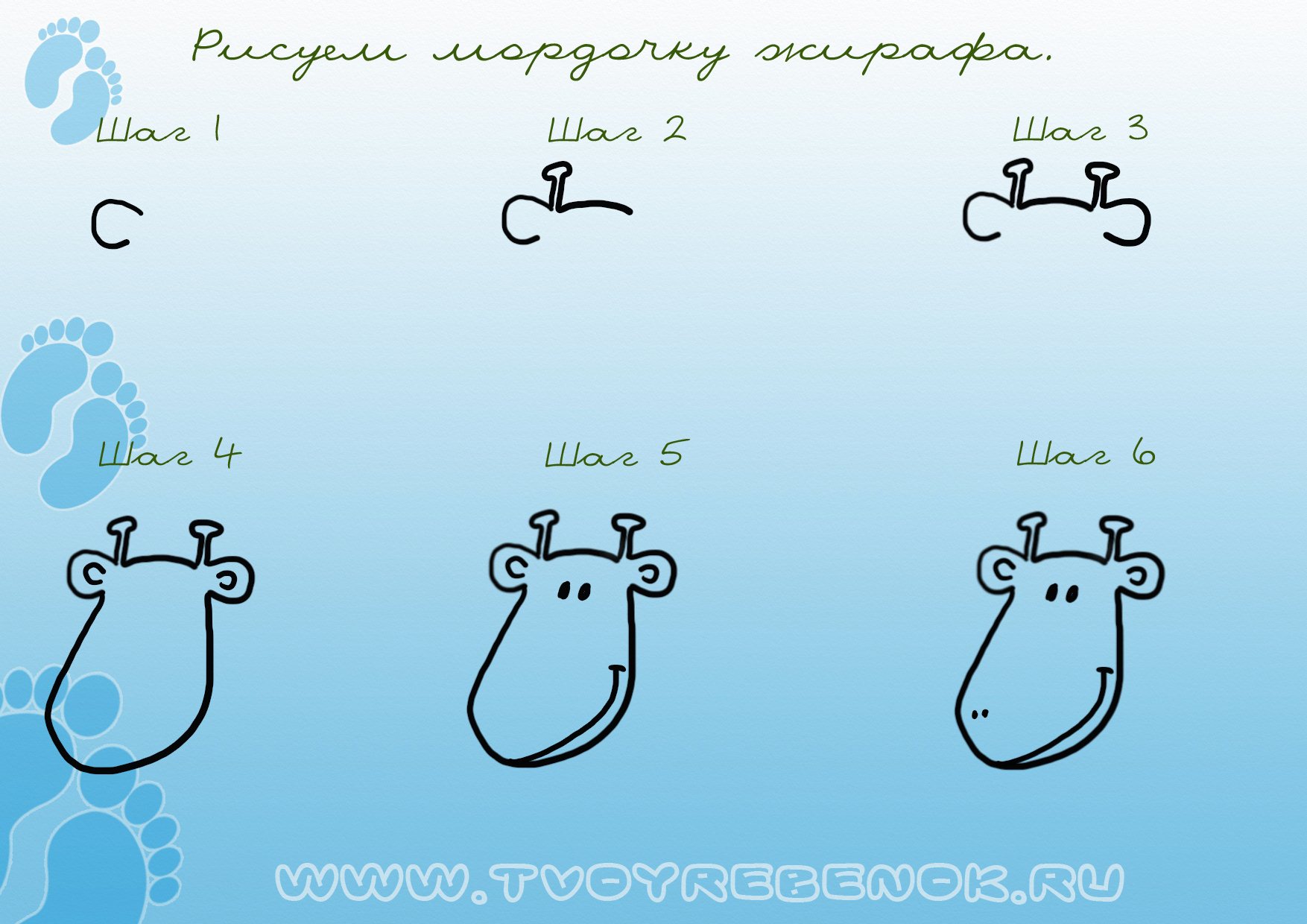 Рисуем мордочку жирафа.

Шаг 1

Шаг 2

Шаг 3

Шаг 4

Шаг 5

Шаг 6

WWW.TVOYREBENOK.RU